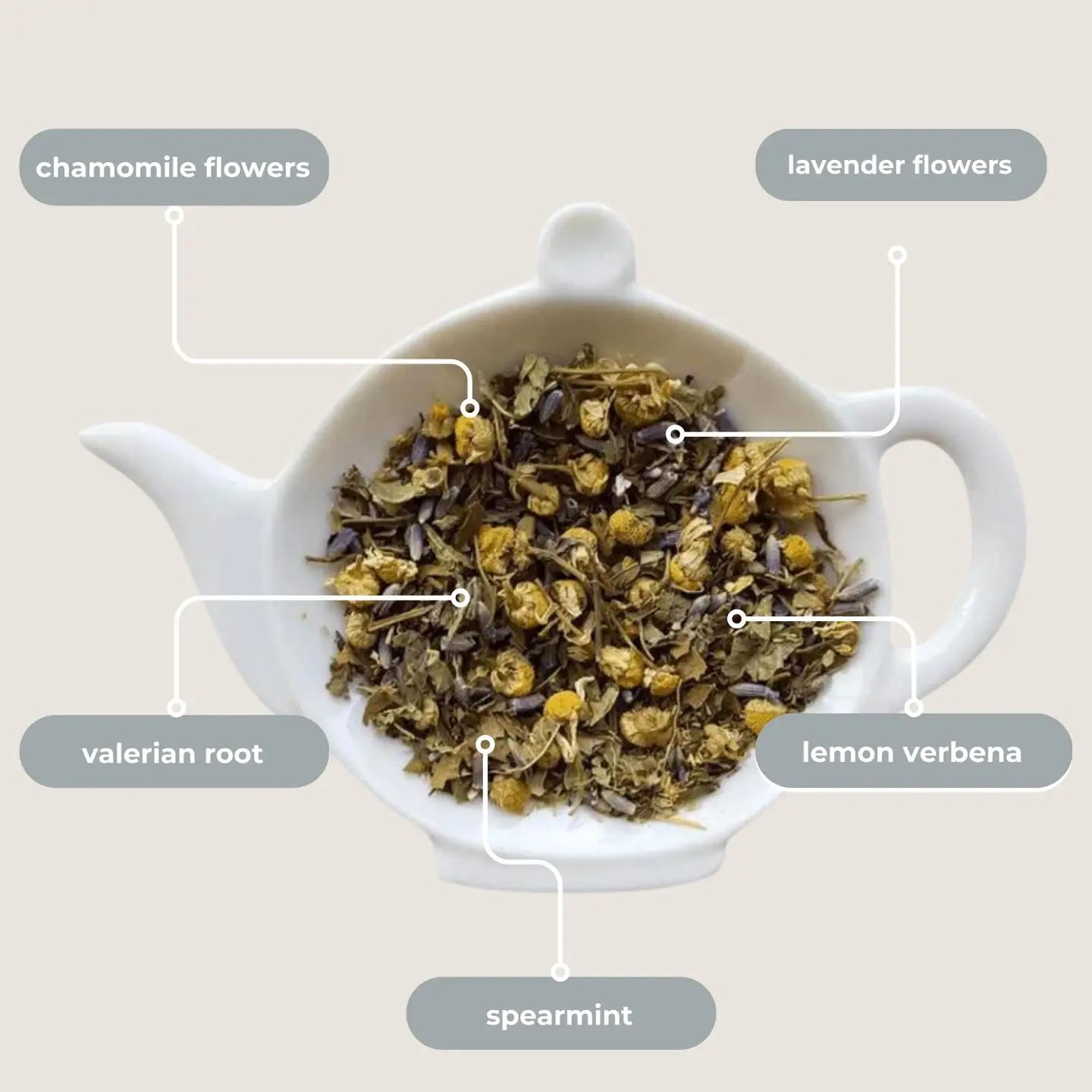 chamomile flowers

lavender flowers

valerian root

lemon verbena

spearmint