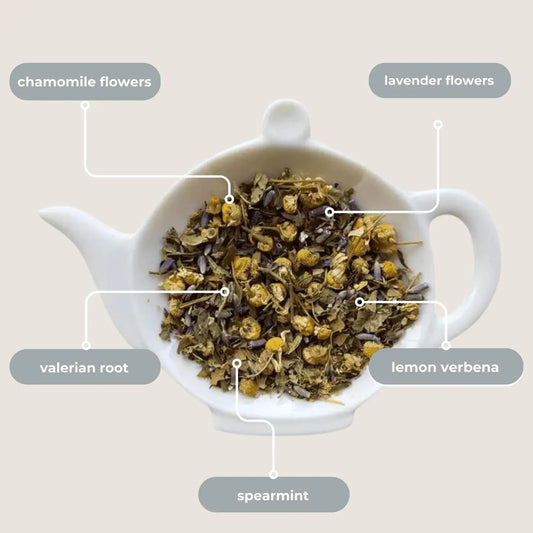 chamomile flowers

lavender flowers

valerian root

lemon verbena

spearmint